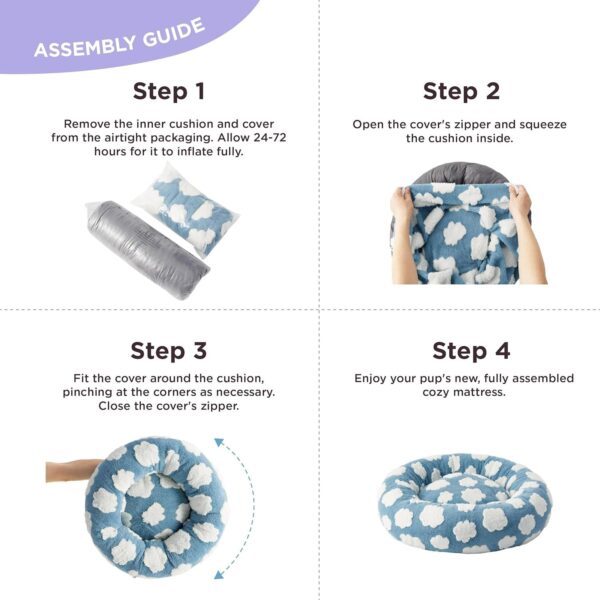 ASSEMBLY GUIDE

Step 1

Remove the inner cushion and cover from the airtight packaging. Allow 24-72 hours for it to inflate fully.

Step 2

Open the cover's zipper and squeeze the cushion inside.

Step 3

Fit the cover around the cushion, pinching at the corners as necessary. Close the cover's zipper.

Step 4

Enjoy your pup's new, fully assembled cozy mattress.