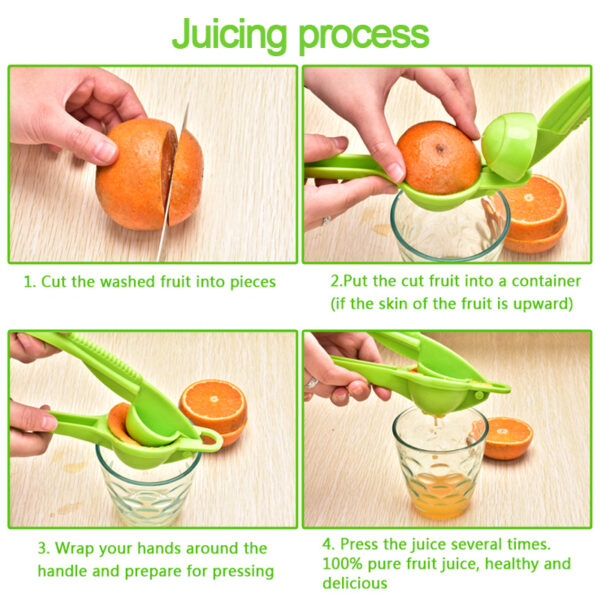 Juicing process

1. Cut the washed fruit into pieces

2.Put the cut fruit into a container (if the skin of the fruit is upward)

3. Wrap your hands around the handle and prepare for pressing

4. Press the juice several times. 100% pure fruit juice, healthy and delicious